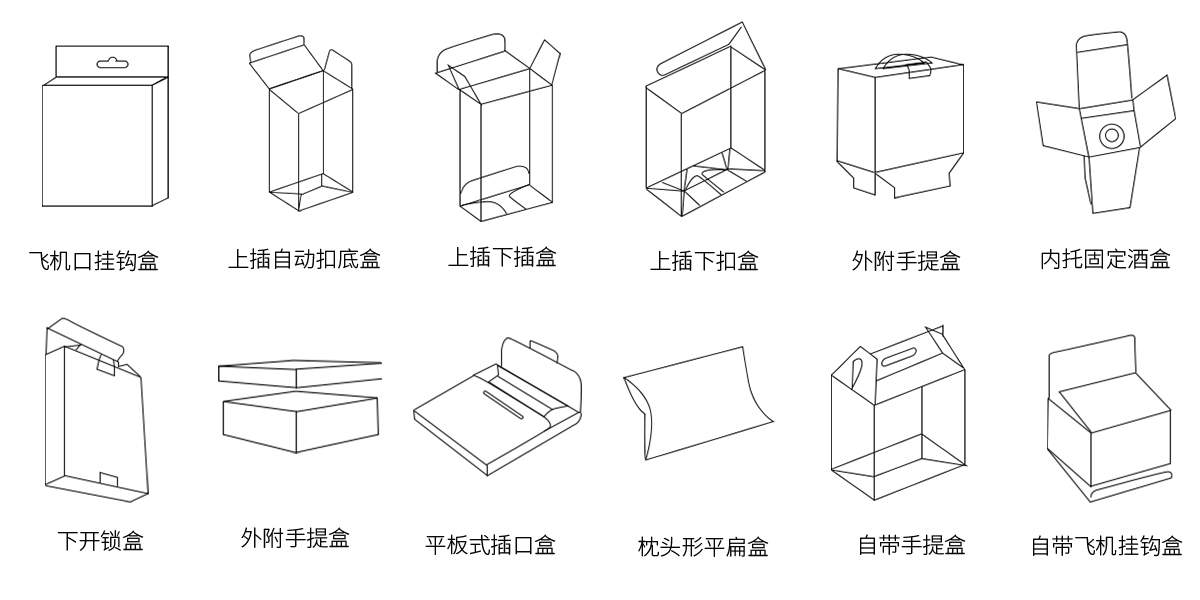 飞机口挂钩盒

上插自动扣底盒

上插下插盒

上插下扣盒

外附手提盒

内托固定酒盒

下开锁盒

外附手提盒

平板式插口盒

枕头形平扁盒

自带手提盒

自带飞机挂钩盒